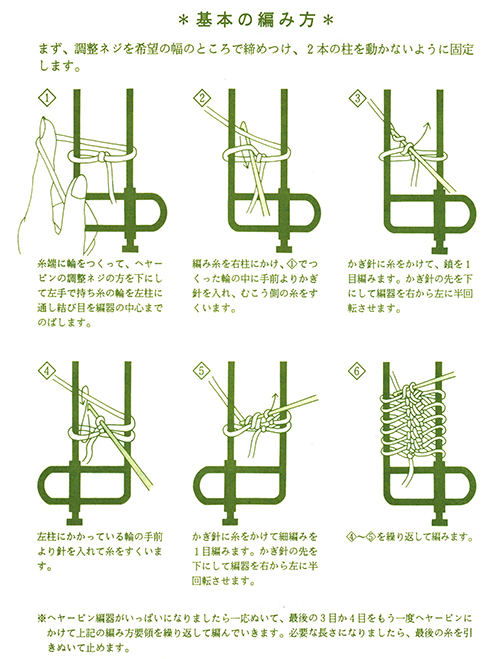 ＊基本の編み方＊

まず、調整ネジを希望の幅のところで締めつけ、２本の柱を動かないように固定します。

①

糸端に輪をつくって、ヘヤーピンの調整ネジの方を下にして左手で持ち糸の輪を左柱に通し結び目を編器の中心までのばします。

②

編み糸を右柱にかけ、①でつくった輪の中に手前よりかぎ針を入れ、むこう側の糸をすくいます。

③

かぎ針に糸をかけて、鎖を１目編みます。かぎ針の先を下にして編器を右から左に半回転させます。

④

左柱にかかっている輪の手前より針を入れて糸をすくいます。

⑤

かぎ針に糸をかけて細編みを１目編みます。かぎ針の先を下にして編器を右から左に半回転させます。

⑥

④〜⑤を繰り返して編みます。

※ヘヤーピン編器がいっぱいになりましたら一応ぬいて、最後の３目か４目をもう一度ヘヤーピンにかけて上記の編み方要領を繰り返して編んでいきます。必要な長さになりましたら、最後の糸を引きぬいて止めます。