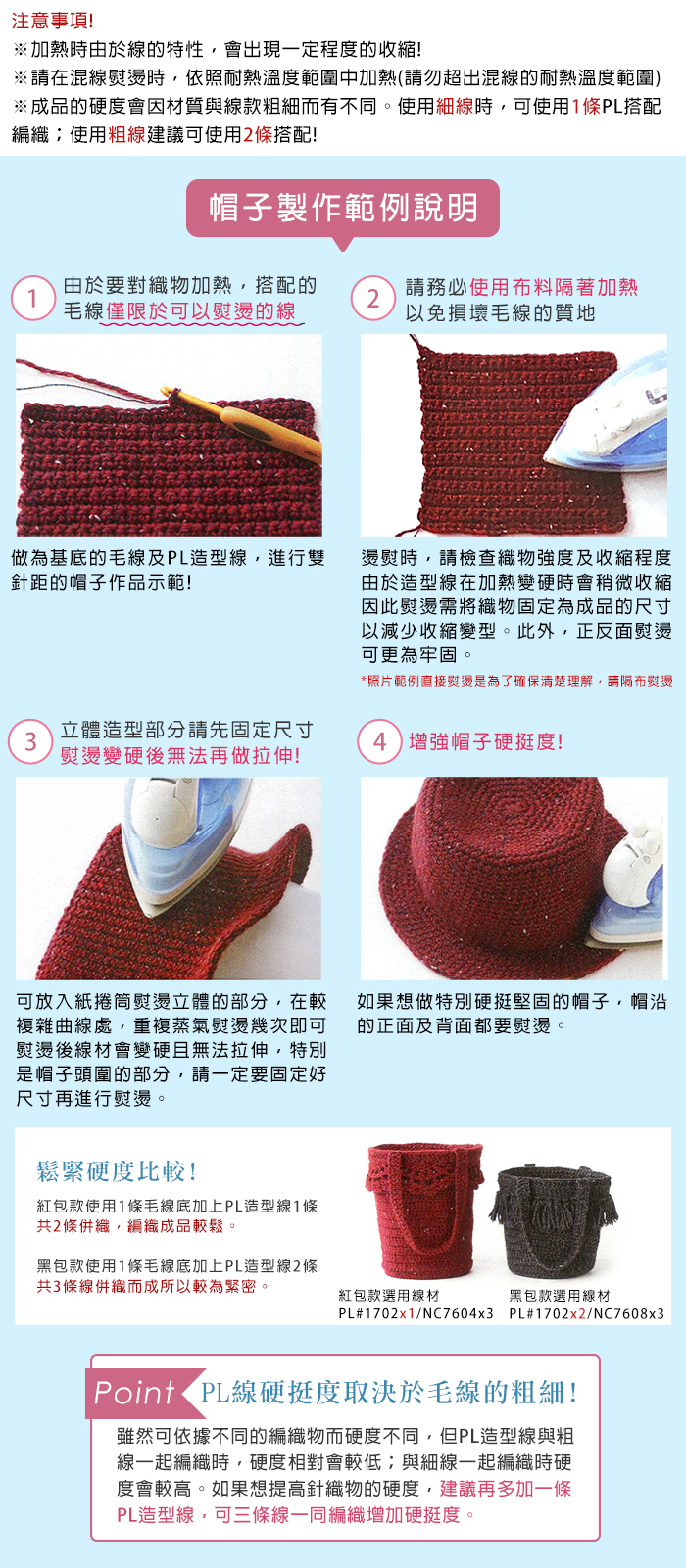 注意事項!
※加熱時由於線的特性，會出現一定程度的收縮!
※請在混線熨燙時，依照耐熱溫度範圍中加熱(請勿超出混線的耐熱溫度範圍)
※成品的硬度會因材質與線款粗細而有不同。使用細線時，可使用1條PL搭配編織；使用粗線建議可使用2條搭配!

帽子製作範例說明

1 由於要對織物加熱，搭配的毛線僅限於可以熨燙的線

做為基底的毛線及PL造型線，進行雙針距的帽子作品示範!

2 請務必使用布料隔著加熱以免損壞毛線的質地

燙熨時，請檢查織物強度及收縮程度由於造型線在加熱變硬時會稍微收縮因此熨燙需將織物固定為成品的尺寸以減少收縮變型。此外，正反面熨燙可更為牢固。

*照片範例直接熨燙是為了確保清楚理解，請隔布熨燙

3 立體造型部分請先固定尺寸熨燙變硬後無法再做拉伸!

可放入紙捲筒熨燙立體的部分，在較複雜曲線處，重複蒸氣熨燙幾次即可熨燙後線材會變硬且無法拉伸，特別是帽子頭圍的部分，請一定要固定好尺寸再進行熨燙。

4 增強帽子硬挺度!

如果想做特別硬挺堅固的帽子，帽沿的正面及背面都要熨燙。

鬆緊硬度比較!

紅包款使用1條毛線底加上PL造型線1條共2條併織，編織成品較鬆。

黑包款使用1條毛線底加上PL造型線2條共3條線併織而成所以較為緊密。

紅包款選用線材
PL#1702x1/NC7604x3

黑包款選用線材
PL#1702x2/NC7608x3

Point PL線硬挺度取決於毛線的粗細!

雖然可依據不同的編織物而硬度不同，但PL造型線與粗線一起編織時，硬度相對會較低；與細線一起編織時硬度會較高。如果想提高針織物的硬度，建議再多加一條PL造型線，可三條線一同編織增加硬挺度。