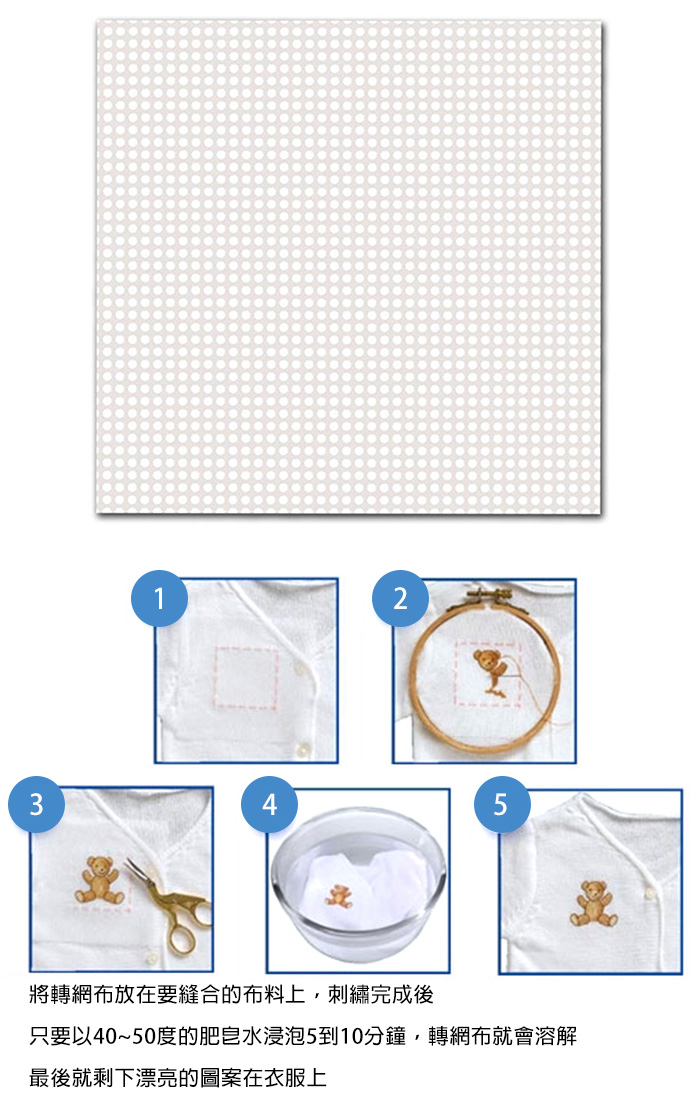 1

2

3

4

5

將轉網布放在要縫合的布料上，刺繡完成後

只要以40~50度的肥皂水浸泡5到10分鐘，轉網布就會溶解

最後就剩下漂亮的圖案在衣服上