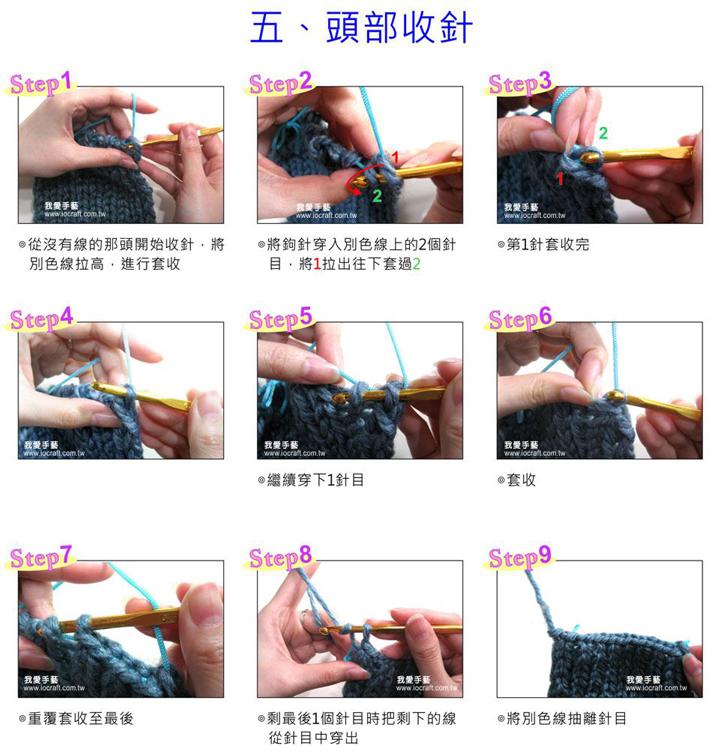 五、頭部收針

Step1

我愛手藝
www.iocraft.com.tw

◎從沒有線的那頭開始收針，將別色線拉高，進行套收

Step2

1
2
我愛手藝
www.iocraft.com.tw

◎將鉤針穿入別色線上的2個針目，將1拉出往下套過2

Step3

2
1
我愛手藝
www.iocraft.com.tw

◎第1針套收完

Step4

我愛手藝
www.iocraft.com.tw

Step5

我愛手藝
www.iocraft.com.tw

◎繼續穿下1針目

Step6

我愛手藝
www.iocraft.com.tw

◎套收

Step7

我愛手藝
www.iocraft.com.tw

◎重覆套收至最後

Step8

我愛手藝
www.iocraft.com.tw

◎剩最後1個針目時把剩下的線從針目中穿出

Step9

我愛手藝
www.iocraft.com.tw

◎將別色線抽離針目